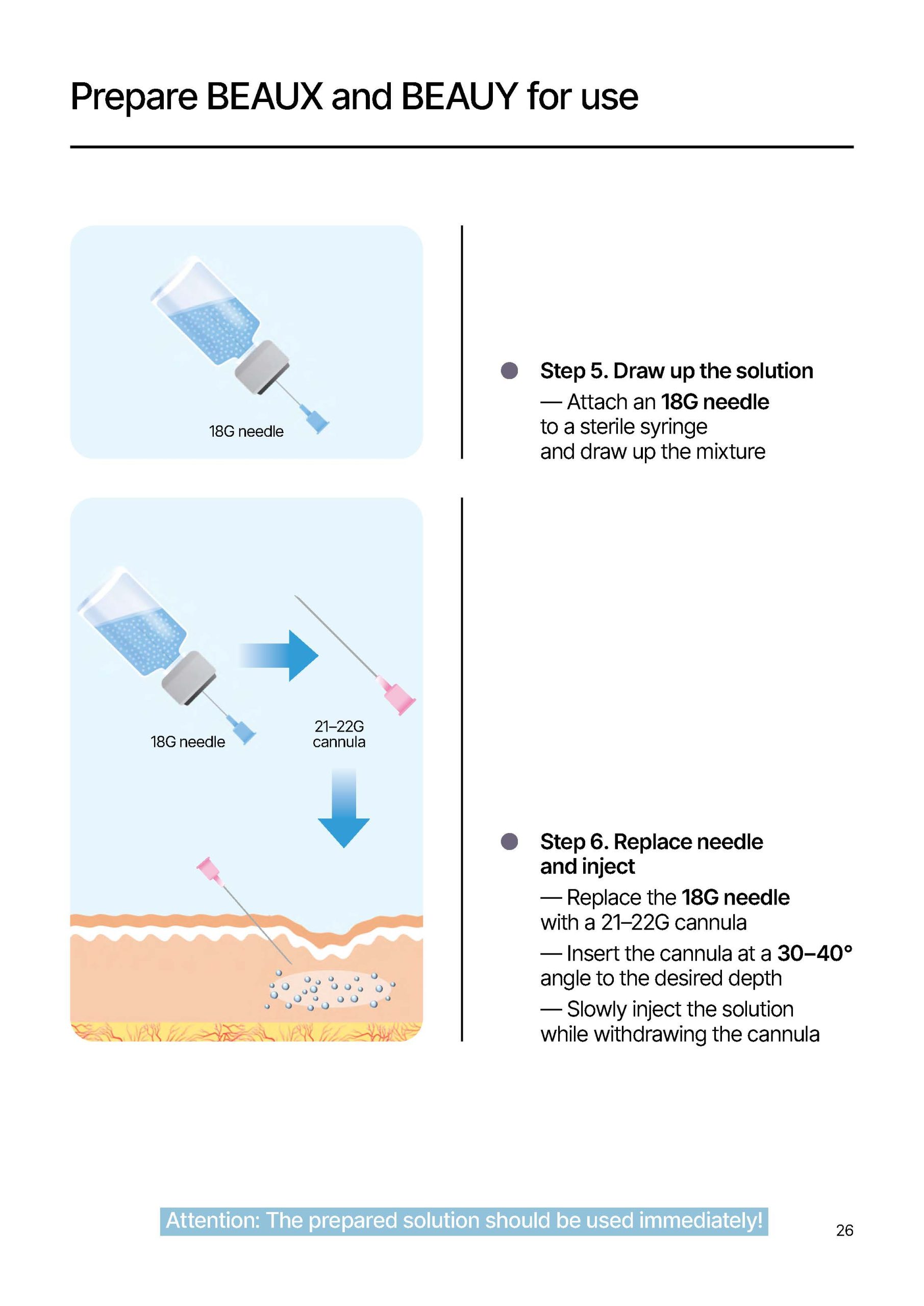 Prepare BEAUX and BEAUY for use

18G needle

Step 5. Draw up the solution

— Attach an 18G needle to a sterile syringe and draw up the mixture

18G needle

21–22G cannula

Step 6. Replace needle and inject

— Replace the 18G needle with a 21–22G cannula

— Insert the cannula at a 30–40° angle to the desired depth

— Slowly inject the solution while withdrawing the cannula

Attention: The prepared solution should be used immediately!

26