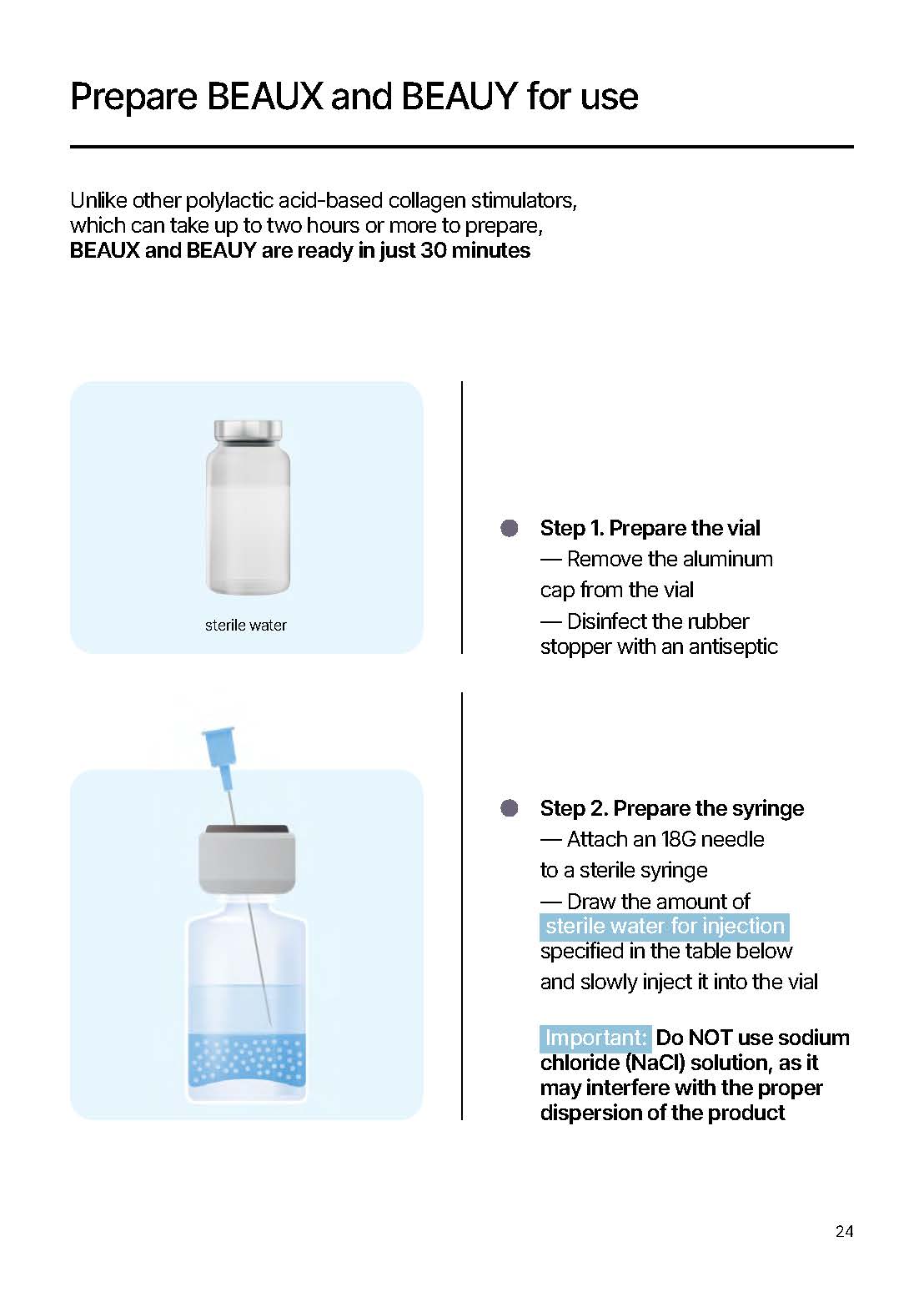 Prepare BEAUX and BEAUY for use

Unlike other polylactic acid-based collagen stimulators, which can take up to two hours or more to prepare, BEAUX and BEAUY are ready in just 30 minutes

sterile water

Step 1. Prepare the vial
— Remove the aluminum cap from the vial
— Disinfect the rubber stopper with an antiseptic

Step 2. Prepare the syringe
— Attach an 18G needle to a sterile syringe
— Draw the amount of sterile water for injection specified in the table below and slowly inject it into the vial

Important: Do NOT use sodium chloride (NaCl) solution, as it may interfere with the proper dispersion of the product

24