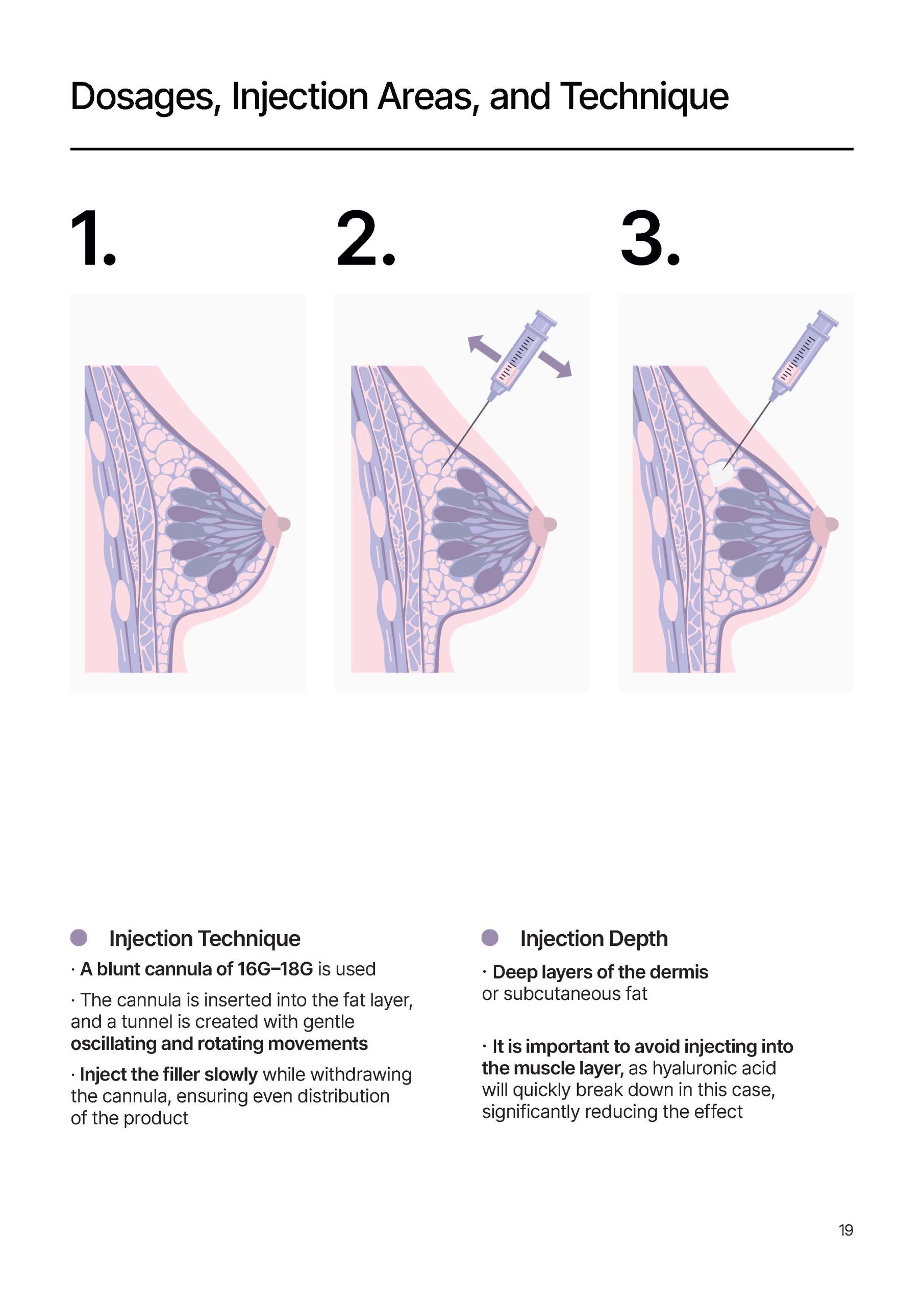 Dosages, Injection Areas, and Technique

1.

2.

3.

Injection Technique

· A blunt cannula of 16G–18G is used

· The cannula is inserted into the fat layer, and a tunnel is created with gentle oscillating and rotating movements

· Inject the filler slowly while withdrawing the cannula, ensuring even distribution of the product

Injection Depth

· Deep layers of the dermis or subcutaneous fat

· It is important to avoid injecting into the muscle layer, as hyaluronic acid will quickly break down in this case, significantly reducing the effect

19