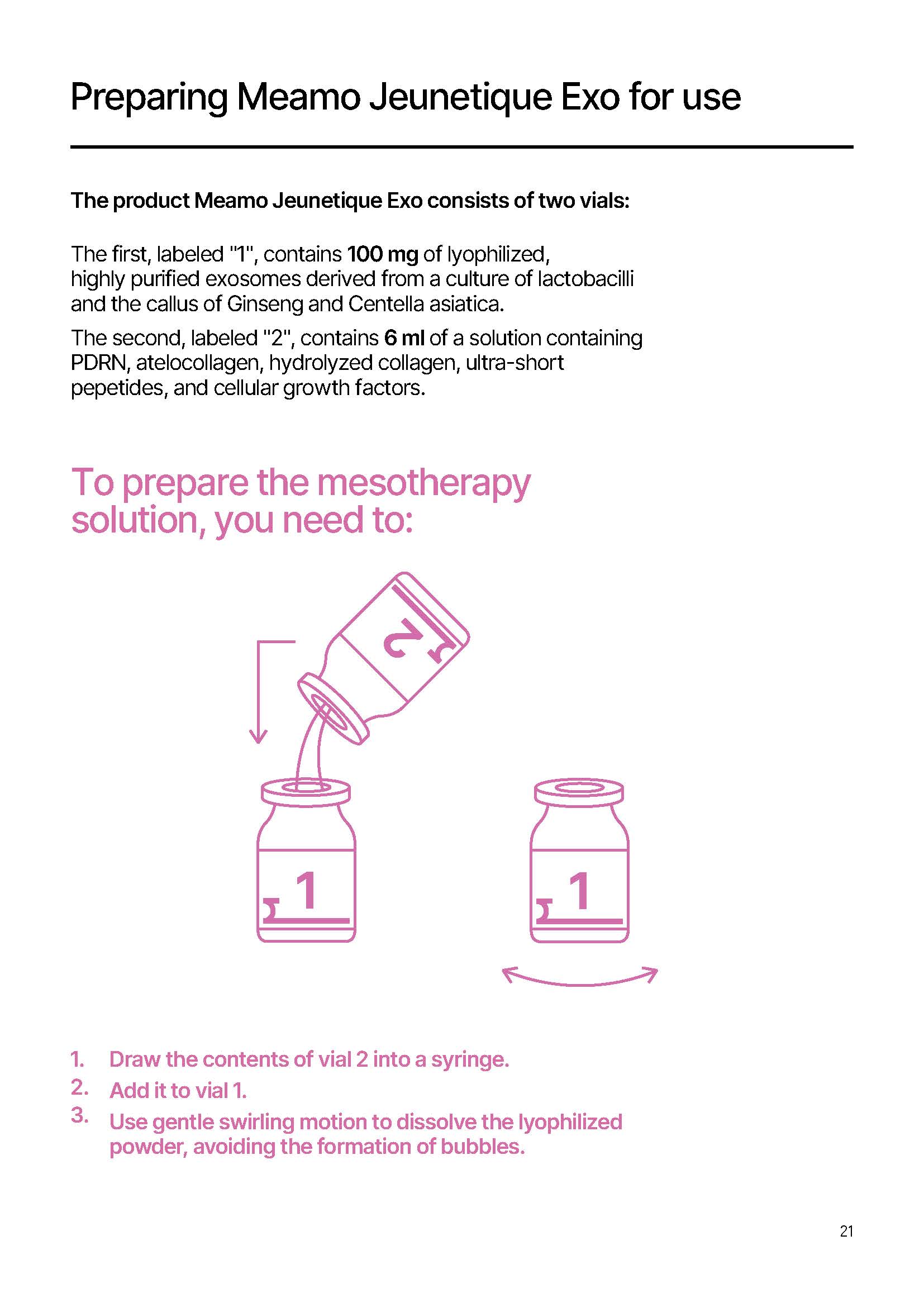 Preparing Meamo Jeunetique Exo for use

The product Meamo Jeunetique Exo consists of two vials:

The first, labeled "1", contains 100 mg of lyophilized, highly purified exosomes derived from a culture of lactobacilli and the callus of Ginseng and Centella asiatica.

The second, labeled "2", contains 6 ml of a solution containing PDRN, atelocollagen, hydrolyzed collagen, ultra-short pepetides, and cellular growth factors.

To prepare the mesotherapy solution, you need to:

2

1

1

1. Draw the contents of vial 2 into a syringe.
2. Add it to vial 1.
3. Use gentle swirling motion to dissolve the lyophilized powder, avoiding the formation of bubbles.

21